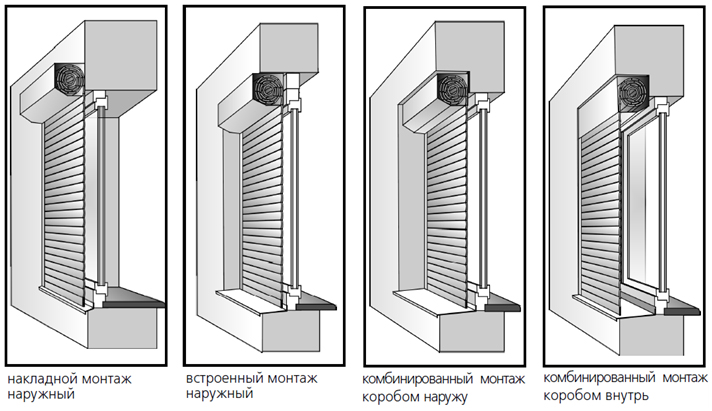 накладной монтаж наружный

встроенный монтаж наружный

комбинированный монтаж коробом наружу

комбинированный монтаж коробом внутрь